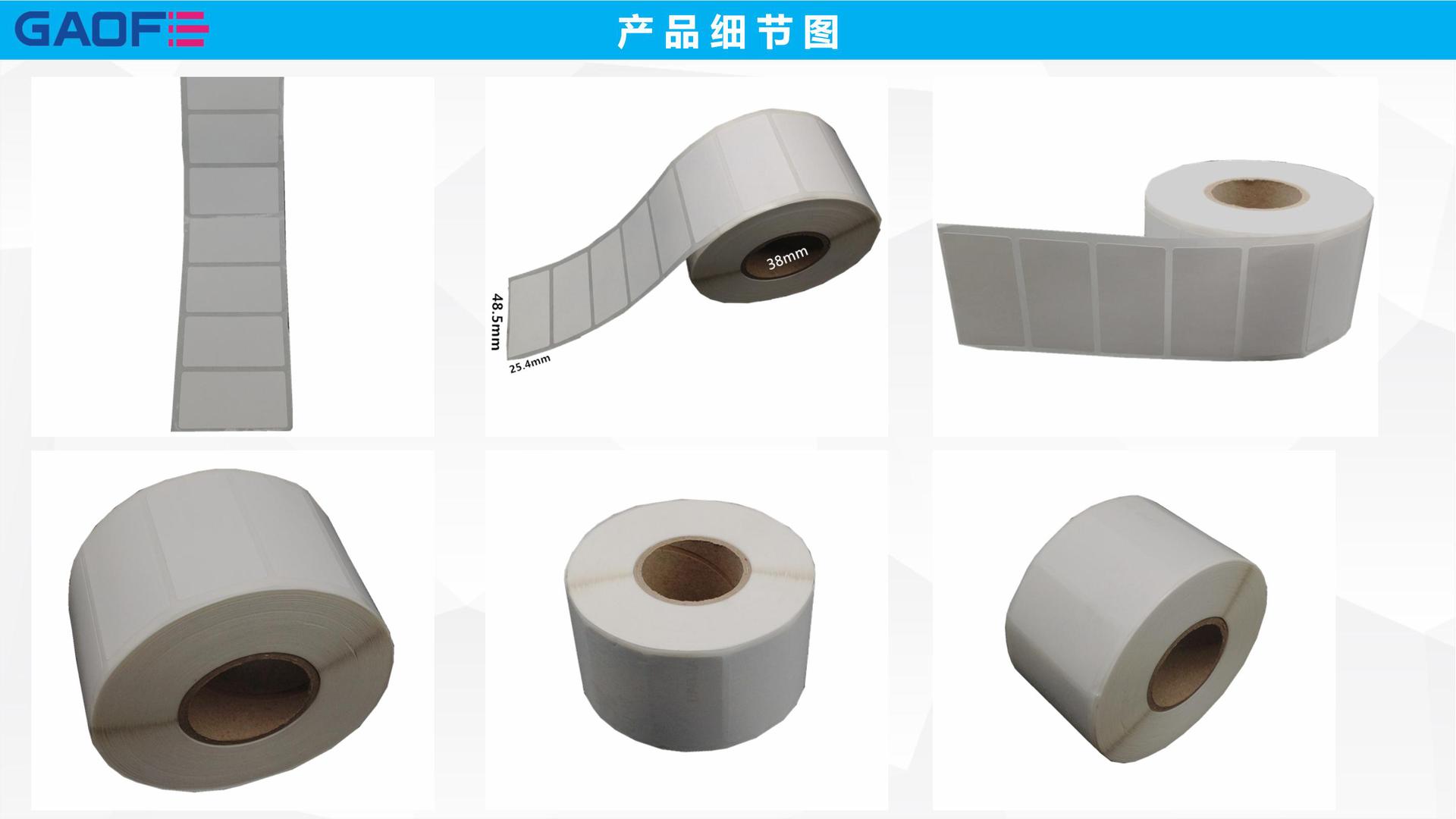 GAOFE

产品细节图

38mm

48.5mm

25.4mm